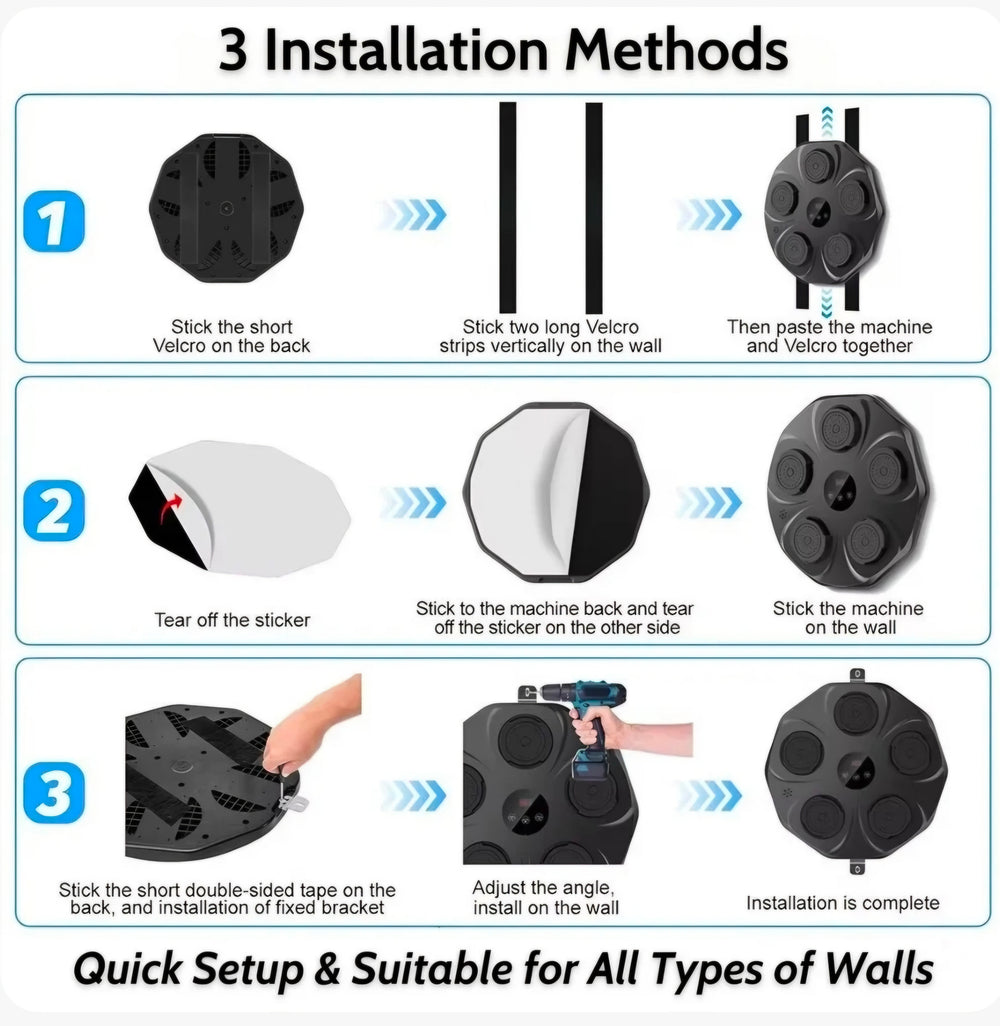 3 Installation Methods

1

Stick the short Velcro on the back

Stick two long Velcro strips vertically on the wall

Then paste the machine and Velcro together

2

Tear off the sticker

Stick to the machine back and tear off the sticker on the other side

Stick the machine on the wall

3

Stick the short double-sided tape on the back, and installation of fixed bracket

Adjust the angle, install on the wall

Installation is complete

Quick Setup & Suitable for All Types of Walls